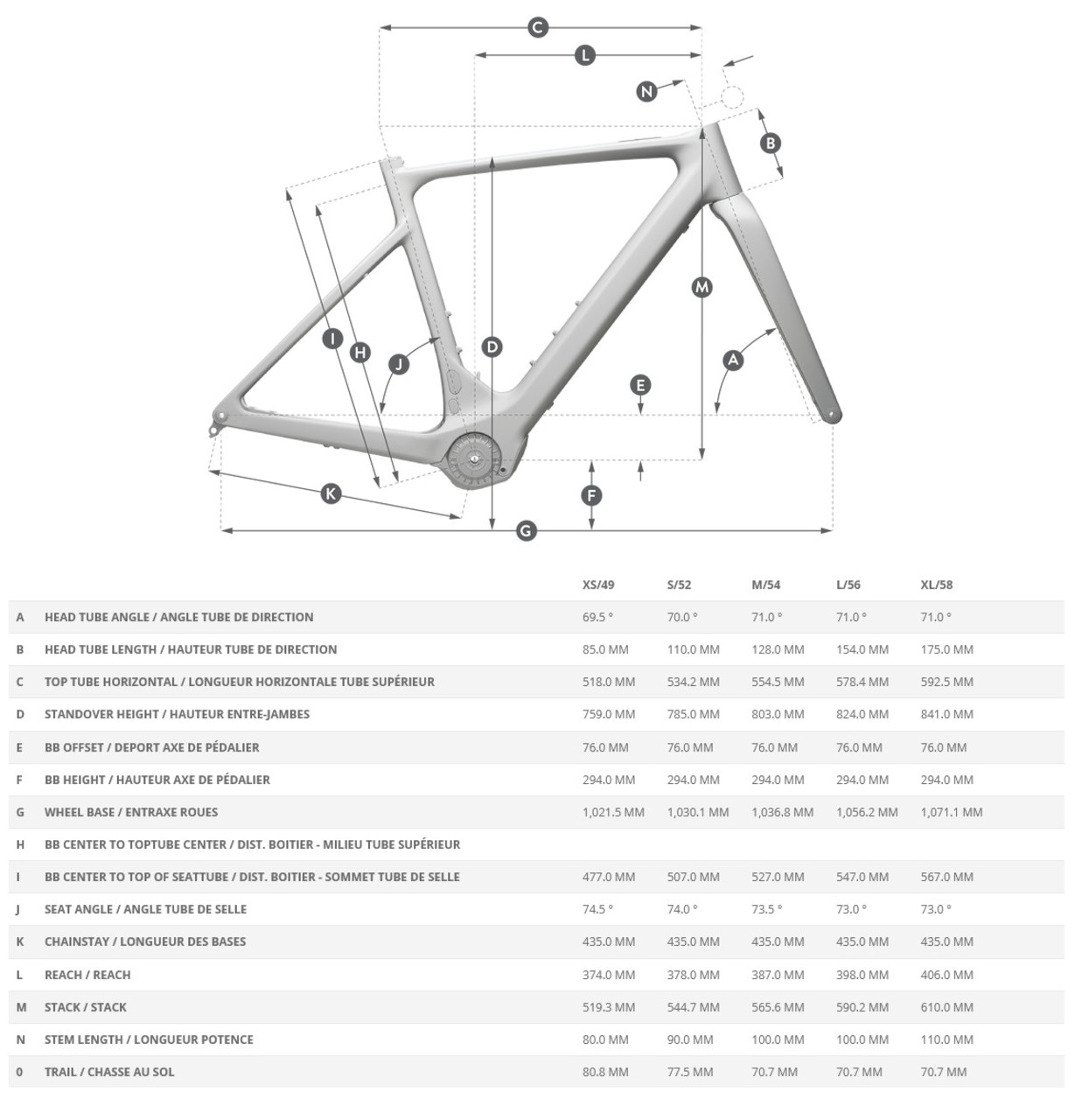 C
L
N
B
M
I
H
J
D
E
A
K
F
G

| | | XS/49 | S/52 | M/54 | L/56 | XL/58 |
|---|---|---|---|---|---|---|
| A | HEAD TUBE ANGLE / ANGLE TUBE DE DIRECTION | 69.5 ° | 70.0 ° | 71.0 ° | 71.0 ° | 71.0 ° |
| B | HEAD TUBE LENGTH / HAUTEUR TUBE DE DIRECTION | 85.0 MM | 110.0 MM | 128.0 MM | 154.0 MM | 175.0 MM |
| C | TOP TUBE HORIZONTAL / LONGUEUR HORIZONTALE TUBE SUPÉRIEUR | 518.0 MM | 534.2 MM | 554.5 MM | 578.4 MM | 592.5 MM |
| D | STANDOVER HEIGHT / HAUTEUR ENTRE-JAMBES | 759.0 MM | 785.0 MM | 803.0 MM | 824.0 MM | 841.0 MM |
| E | BB OFFSET / DEPORT AXE DE PÉDALIER | 76.0 MM | 76.0 MM | 76.0 MM | 76.0 MM | 76.0 MM |
| F | BB HEIGHT / HAUTEUR AXE DE PÉDALIER | 294.0 MM | 294.0 MM | 294.0 MM | 294.0 MM | 294.0 MM |
| G | WHEEL BASE / ENTRAXE ROUES | 1,021.5 MM | 1,030.1 MM | 1,036.8 MM | 1,056.2 MM | 1,071.1 MM |
| H | BB CENTER TO TOPTUBE CENTER / DIST. BOITIER - MILIEU TUBE SUPÉRIEUR | | | | | |
| I | BB CENTER TO TOP OF SEATTUBE / DIST. BOITIER - SOMMET TUBE DE SELLE | 477.0 MM | 507.0 MM | 527.0 MM | 547.0 MM | 567.0 MM |
| J | SEAT ANGLE / ANGLE TUBE DE SELLE | 74.5 ° | 74.0 ° | 73.5 ° | 73.0 ° | 73.0 ° |
| K | CHAINSTAY / LONGUEUR DES BASES | 435.0 MM | 435.0 MM | 435.0 MM | 435.0 MM | 435.0 MM |
| L | REACH / REACH | 374.0 MM | 378.0 MM | 387.0 MM | 398.0 MM | 406.0 MM |
| M | STACK / STACK | 519.3 MM | 544.7 MM | 565.6 MM | 590.2 MM | 610.0 MM |
| N | STEM LENGTH / LONGUEUR POTENCE | 80.0 MM | 90.0 MM | 100.0 MM | 100.0 MM | 110.0 MM |
| 0 | TRAIL / CHASSE AU SOL | 80.8 MM | 77.5 MM | 70.7 MM | 70.7 MM | 70.7 MM |